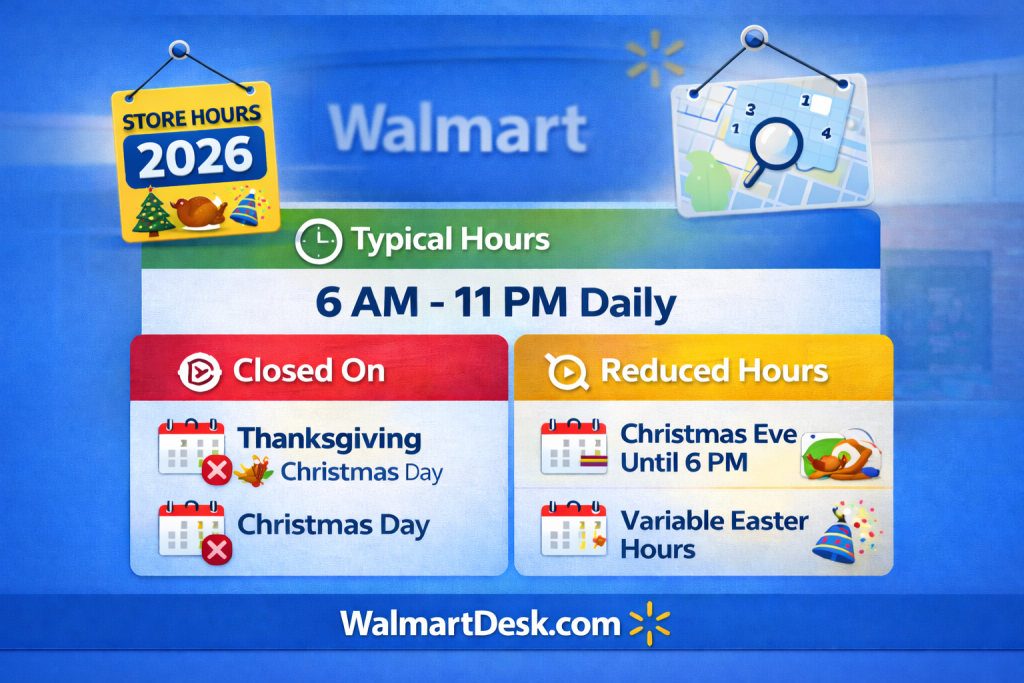 STORE HOURS
2026

Walmart

3
1
1
4

Typical Hours

6 AM - 11 PM Daily

Closed On

Thanksgiving
Christmas Day

Christmas Day

Reduced Hours

Christmas Eve
Until 6 PM

Variable Easter
Hours

WalmartDesk.com