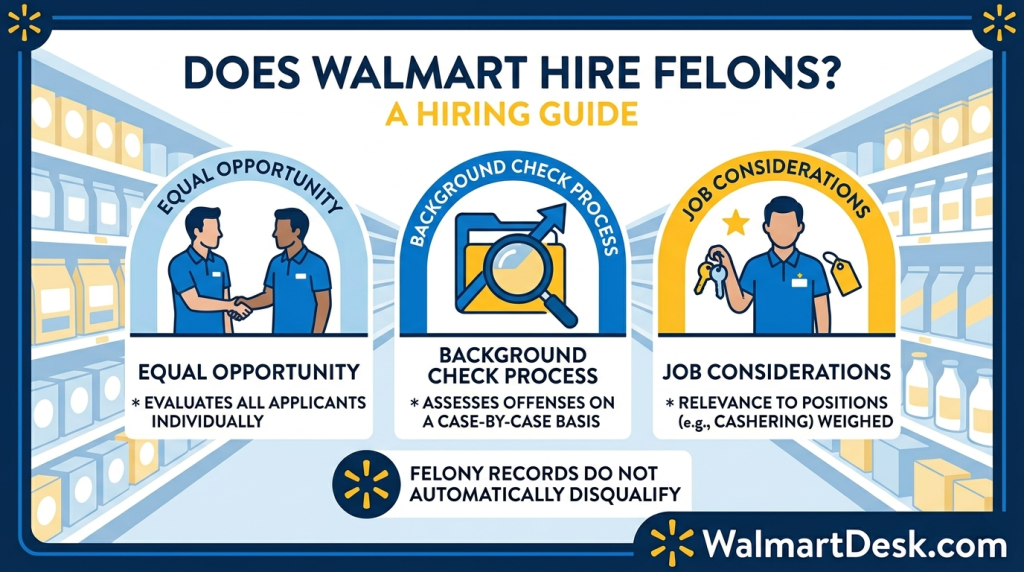 DOES WALMART HIRE FELONS?
A HIRING GUIDE

EQUAL OPPORTUNITY

EQUAL OPPORTUNITY
* EVALUATES ALL APPLICANTS INDIVIDUALLY

BACKGROUND CHECK PROCESS

BACKGROUND CHECK PROCESS
* ASSESSES OFFENSES ON A CASE-BY-CASE BASIS

JOB CONSIDERATIONS

JOB CONSIDERATIONS
* RELEVANCE TO POSITIONS (e.g., CASHERING) WEIGHED

FELONY RECORDS DO NOT AUTOMATICALLY DISQUALIFY

WalmartDesk.com